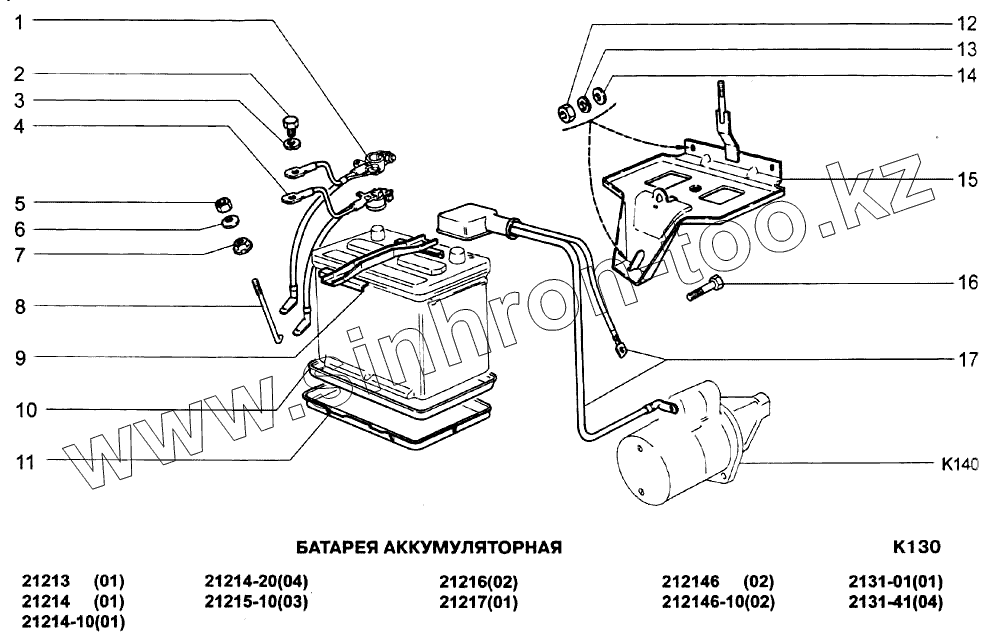 1
2
3
4
5
6
7
8
9
10
11
12
13
14
15
16
17
K140

www.sinhron-too.kz

БАТАРЕЯ АККУМУЛЯТОРНАЯ
K130

21213 (01)
21214 (01)
21214-10(01)
21214-20(04)
21215-10(03)
21216(02)
21217(01)
212146 (02)
212146-10(02)
2131-01(01)
2131-41(04)